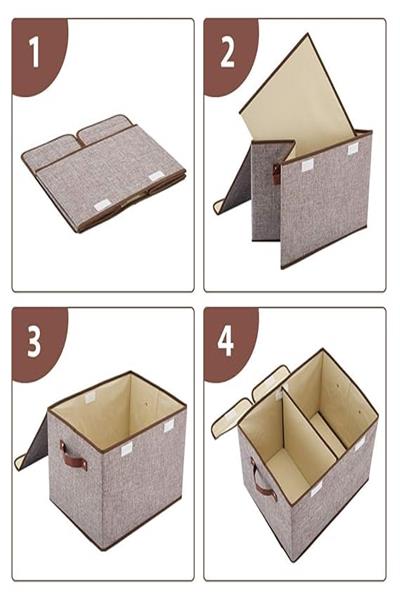 1

2

3

4